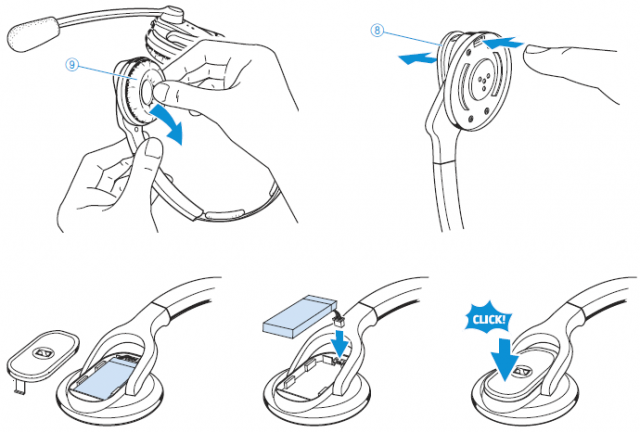 9

8

CLICK!