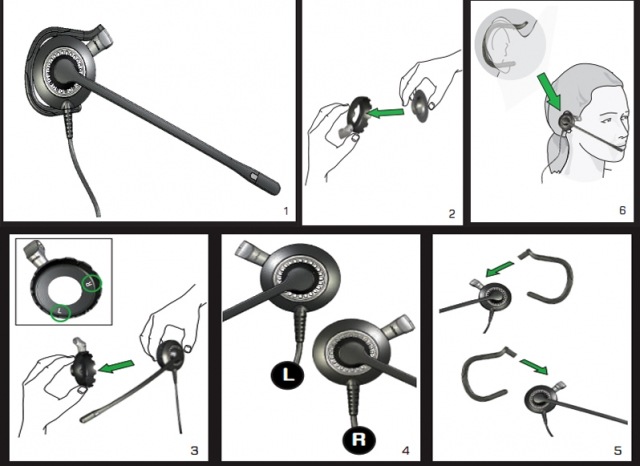 1

2

6

R

L

3

L

R

4

5