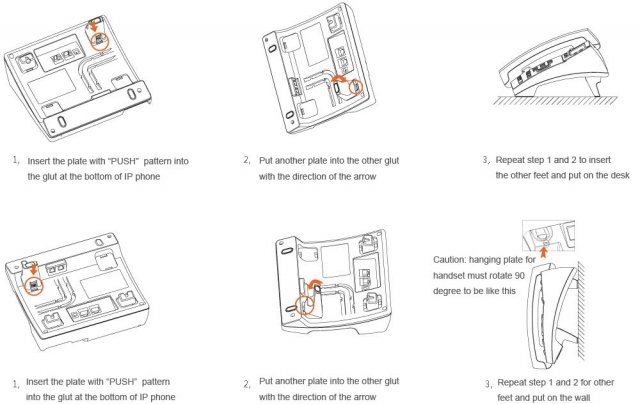 1, Insert the plate with "PUSH" pattern into the glut at the bottom of IP phone

2, Put another plate into the other glut with the direction of the arrow

3, Repeat step 1 and 2 to insert the other feet and put on the desk

1, Insert the plate with "PUSH" pattern into the glut at the bottom of IP phone

2, Put another plate into the other glut with the direction of the arrow

Caution: hanging plate for handset must rotate 90 degree to be like this

3, Repeat step 1 and 2 for other feet and put on the wall