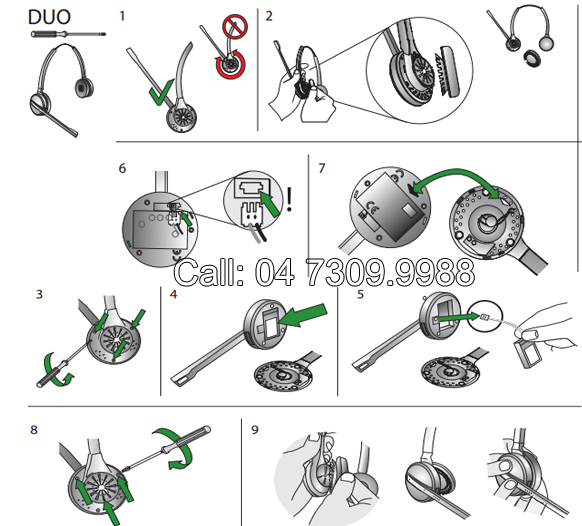 DUO

1

2

6

!

7

Call: 04 7309.9988

3

4

5

8

9